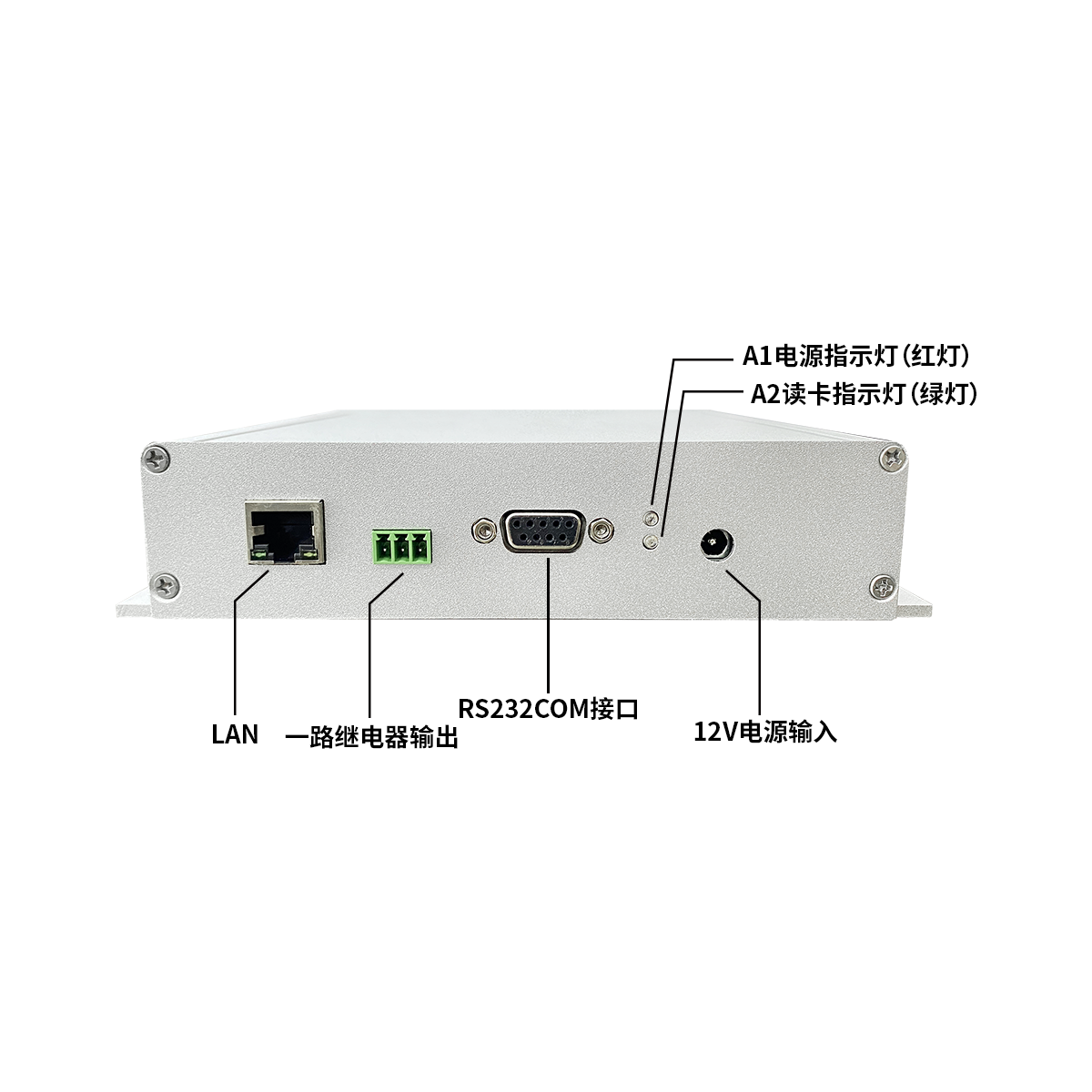 A1电源指示灯（红灯）
A2读卡指示灯（绿灯）

LAN
一路继电器输出
RS232COM接口
12V电源输入